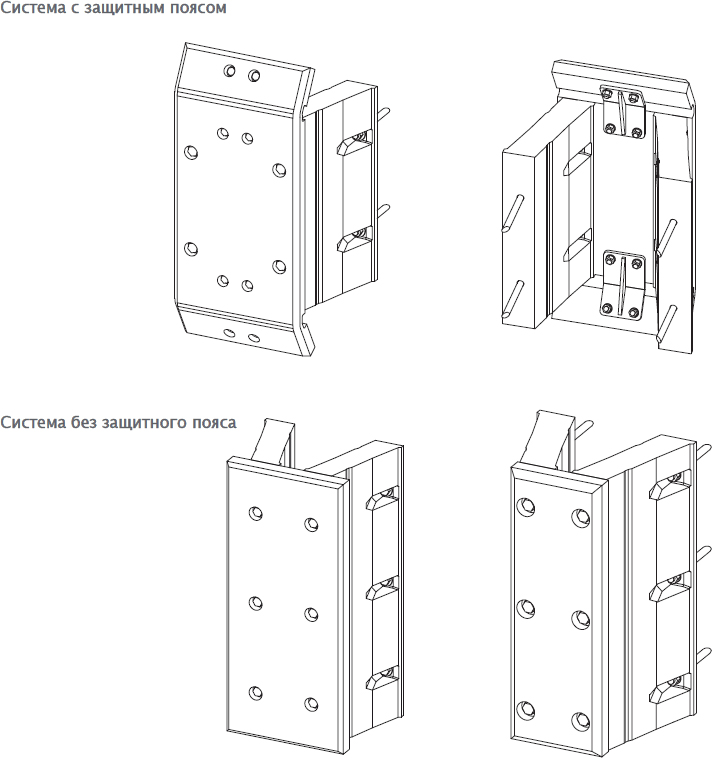 Система с защитным поясом

Система без защитного пояса